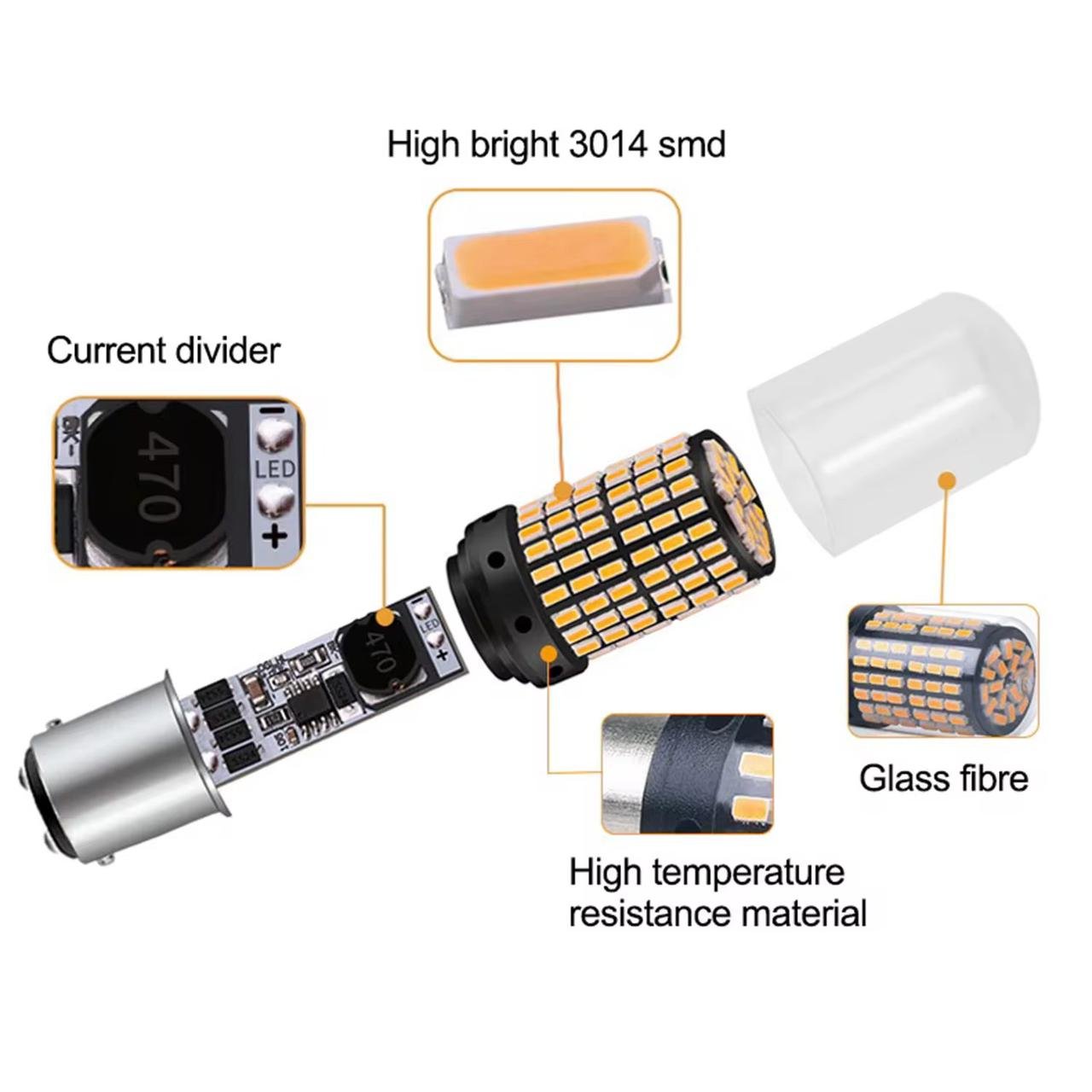 High bright 3014 smd

Current divider

470
LED
+

470
LED
+

Glass fibre

High temperature resistance material